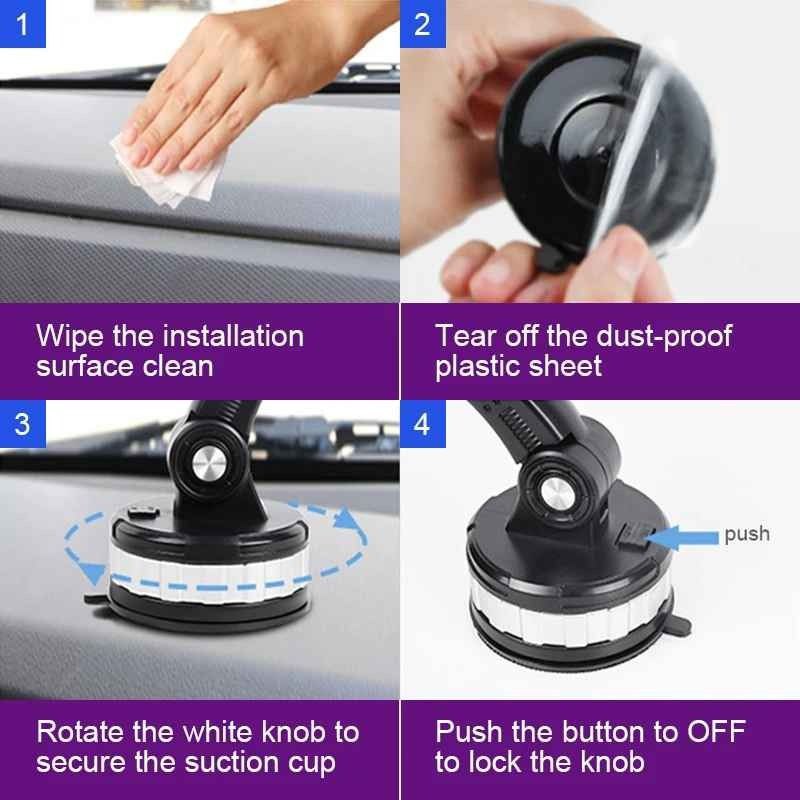 1

Wipe the installation surface clean

2

Tear off the dust-proof plastic sheet

3

Rotate the white knob to secure the suction cup

4

push

Push the button to OFF to lock the knob