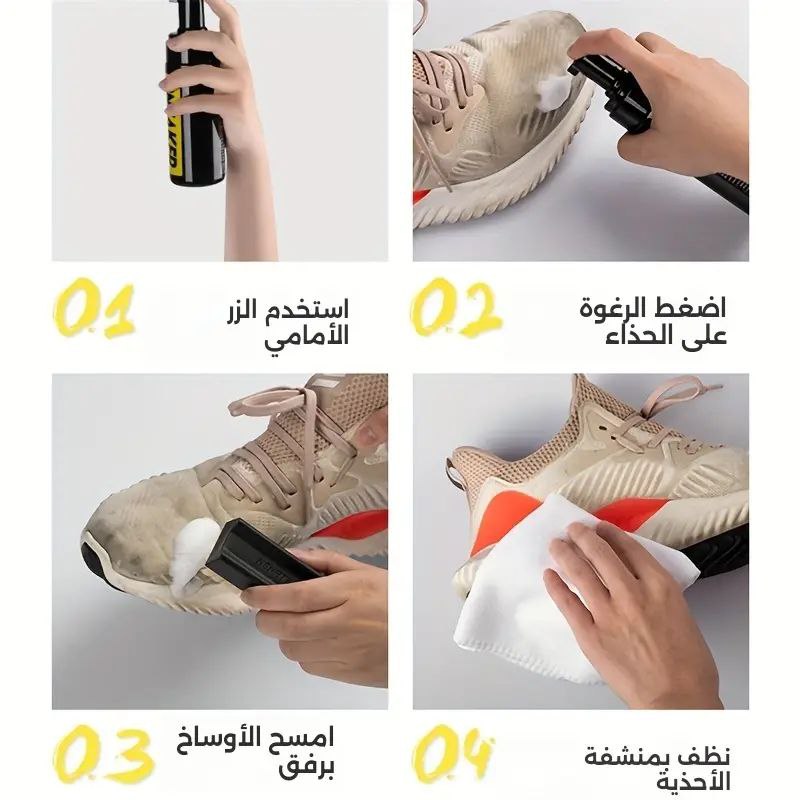 01
استخدم الزر الأمامي

02
اضغط الرغوة على الحذاء

03
امسح الأوساخ برفق

04
نظف بمنشفة الأحذية