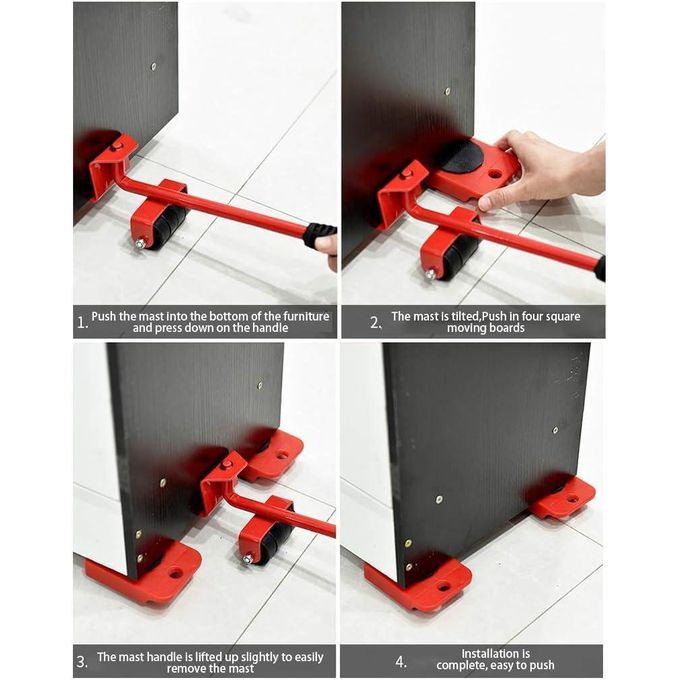 1. Push the mast into the bottom of the furniture and press down on the handle

2. The mast is tilted,Push in four square moving boards

3. The mast handle is lifted up slightly to easily remove the mast

4. Installation is complete, easy to push