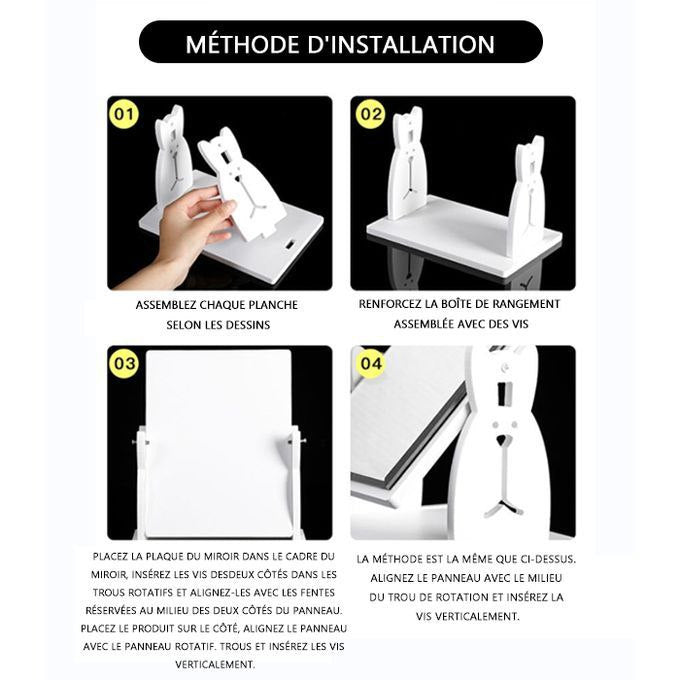 MÉTHODE D'INSTALLATION

01

ASSEMBLEZ CHAQUE PLANCHE SELON LES DESSINS

02

RENFORCEZ LA BOÎTE DE RANGEMENT ASSEMBLÉE AVEC DES VIS

03

PLACEZ LA PLAQUE DU MIROIR DANS LE CADRE DU MIROIR, INSÉREZ LES VIS DESDEUX CÔTÉS DANS LES TROUS ROTATIFS ET ALIGNEZ-LES AVEC LES FENTES RÉSERVÉES AU MILIEU DES DEUX CÔTÉS DU PANNEAU. PLACEZ LE PRODUIT SUR LE CÔTÉ, ALIGNEZ LE PANNEAU AVEC LE PANNEAU ROTATIF. TROUS ET INSÉREZ LES VIS VERTICALEMENT.

04

LA MÉTHODE EST LA MÊME QUE CI-DESSUS. ALIGNEZ LE PANNEAU AVEC LE MILIEU DU TROU DE ROTATION ET INSÉREZ LA VIS VERTICALEMENT.