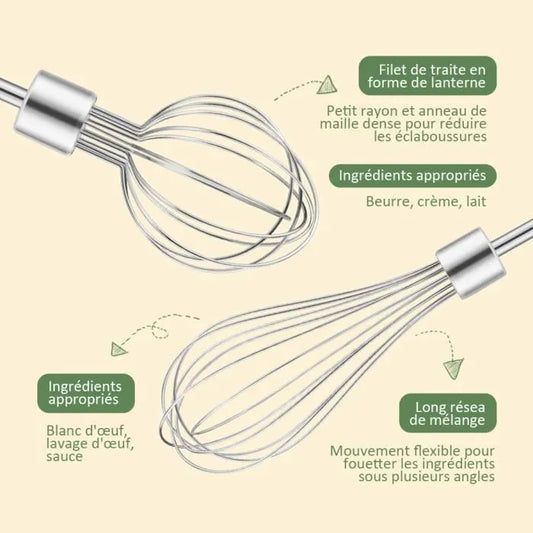 Filet de traite en forme de lanterne

Petit rayon et anneau de maille dense pour réduire les éclaboussures

Ingrédients appropriés

Beurre, crème, lait

Ingrédients appropriés

Blanc d'œuf, lavage d'œuf, sauce

Long résea de mélange

Mouvement flexible pour fouetter les ingrédients sous plusieurs angles