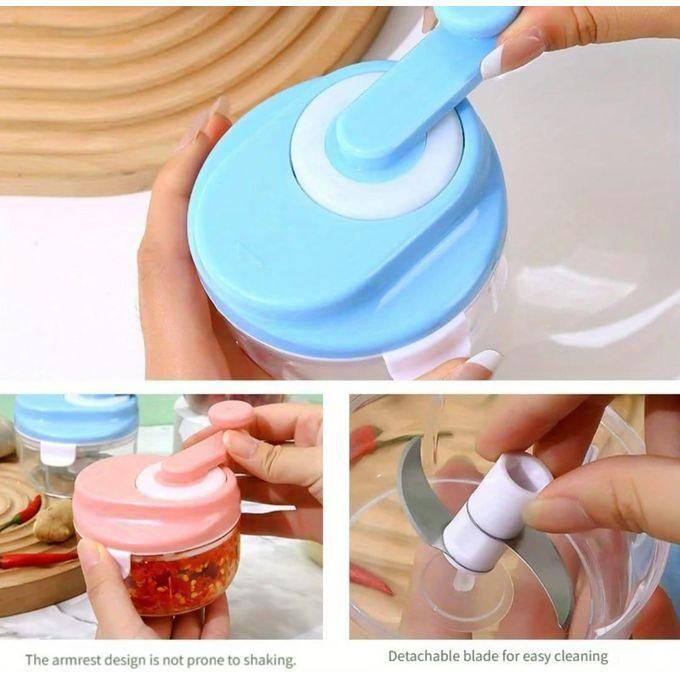 The armrest design is not prone to shaking.

Detachable blade for easy cleaning