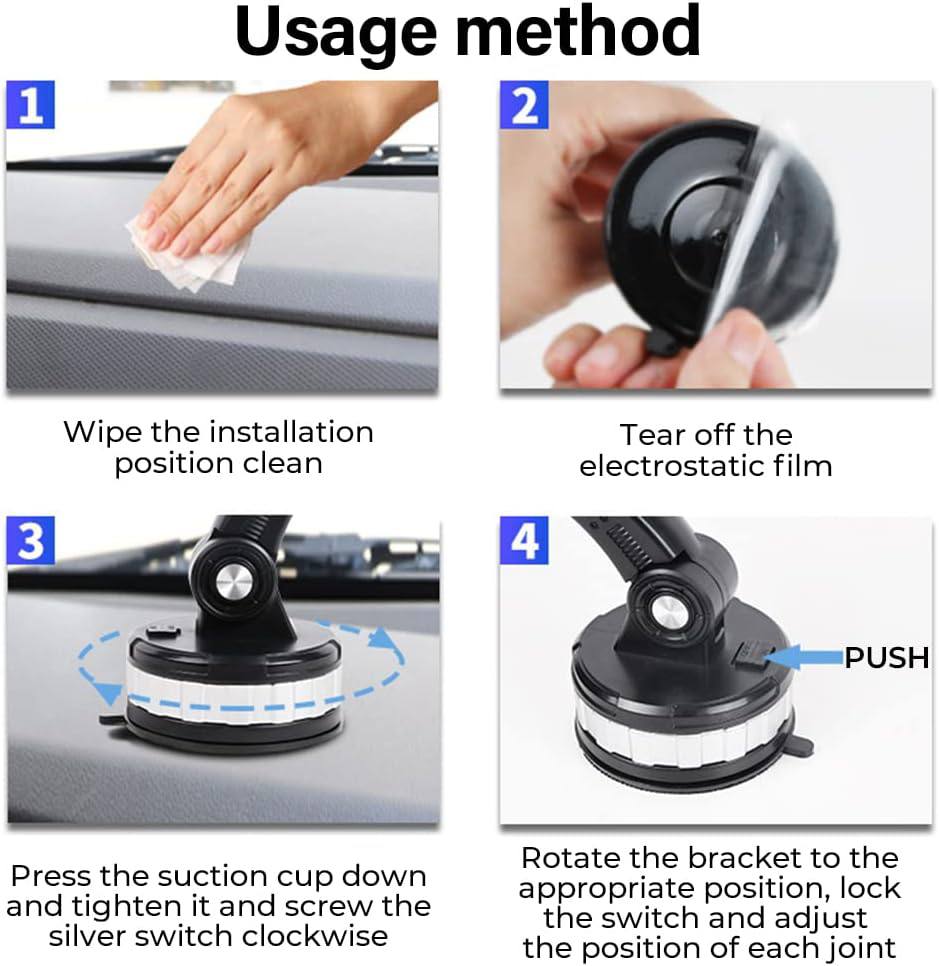 Usage method

1

Wipe the installation position clean

2

Tear off the electrostatic film

3

Press the suction cup down and tighten it and screw the silver switch clockwise

4

PUSH

Rotate the bracket to the appropriate position, lock the switch and adjust the position of each joint