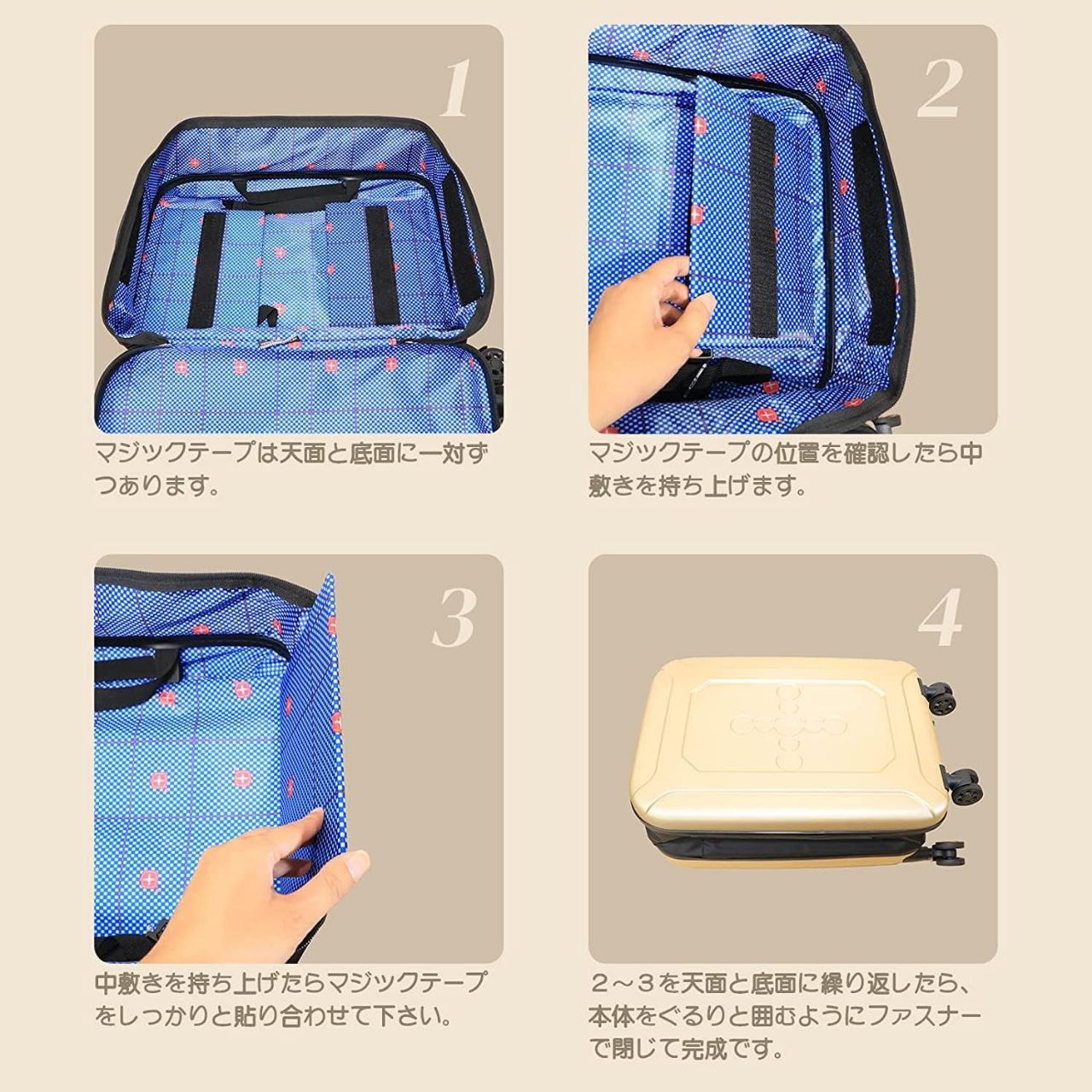 1

マジックテープは天面と底面に一対ずつあります。

2

マジックテープの位置を確認したら中敷きを持ち上げます。

3

中敷きを持ち上げたらマジックテープをしっかりと貼り合わせて下さい。

4

２～３を天面と底面に繰り返したら、本体をぐるりと囲むようにファスナーで閉じて完成です。