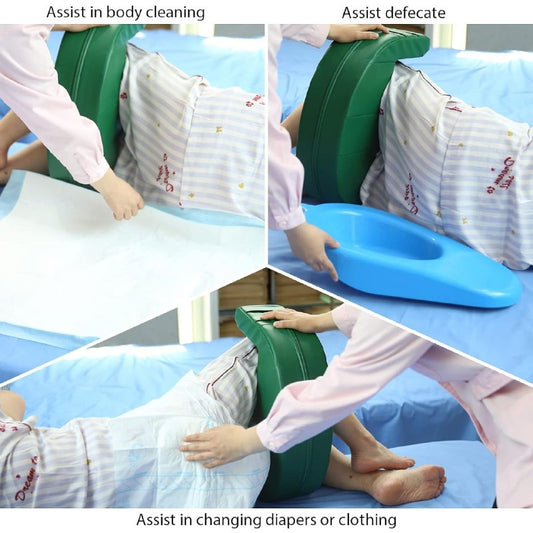 Assist in body cleaning

Assist defecate

Assist in changing diapers or clothing