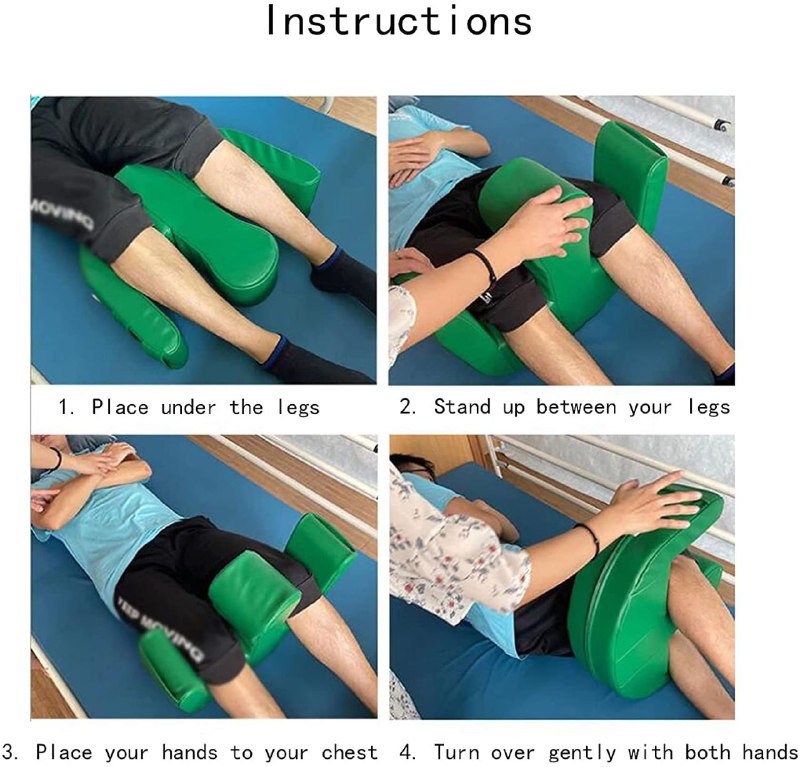 Instructions

MOVING

1. Place under the legs

2. Stand up between your legs

KEEP MOVING

3. Place your hands to your chest

4. Turn over gently with both hands