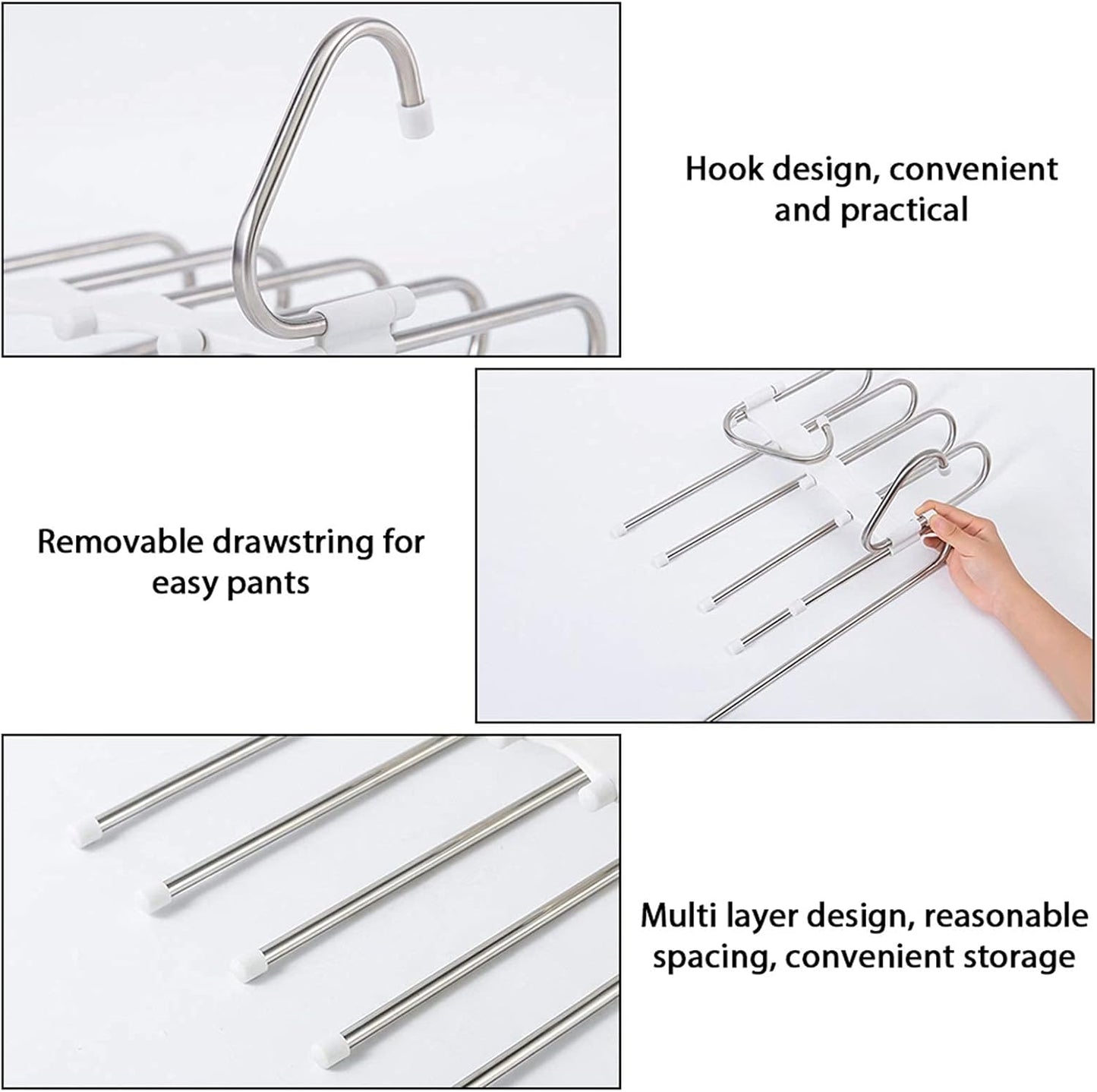 Hook design, convenient and practical

Removable drawstring for easy pants

Multi layer design, reasonable spacing, convenient storage